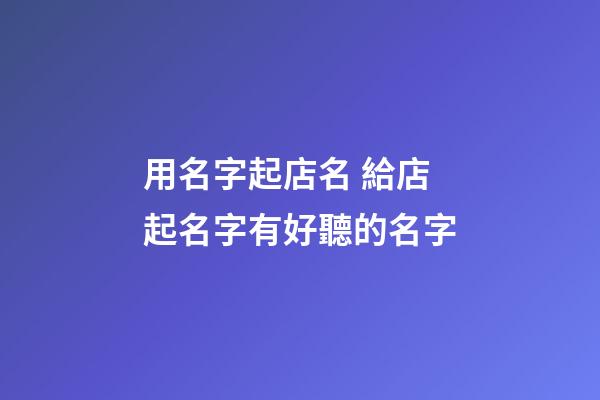 用名字起店名 給店起名字有好聽的名字